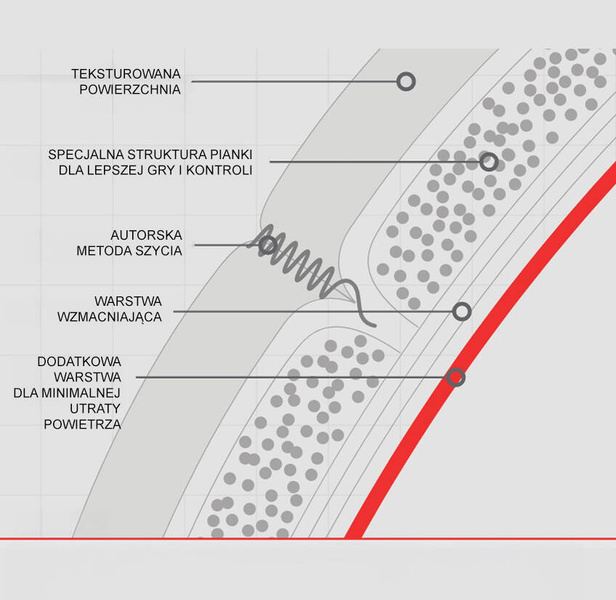 TEKSTUROWANA POWIERZCHNIA

SPECJALNA STRUKTURA PIANKI DLA LEPSZEJ GRY I KONTROLI

AUTORSKA METODA SZYCIA

WARSTWA WZMACNIAJĄCA

DODATKOWA WARSTWA DLA MINIMALNEJ UTRATY POWIETRZA